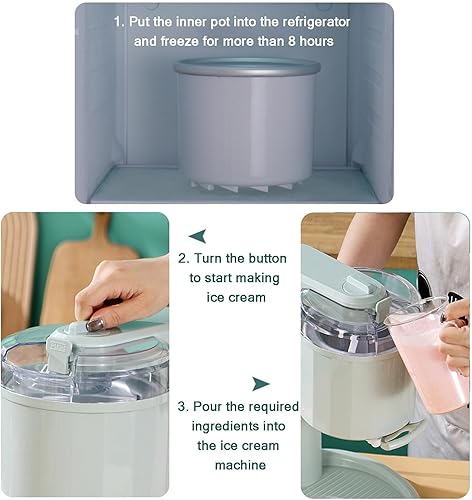 1. Put the inner pot into the refrigerator and freeze for more than 8 hours

2. Turn the button to start making ice cream

3. Pour the required ingredients into the ice cream machine