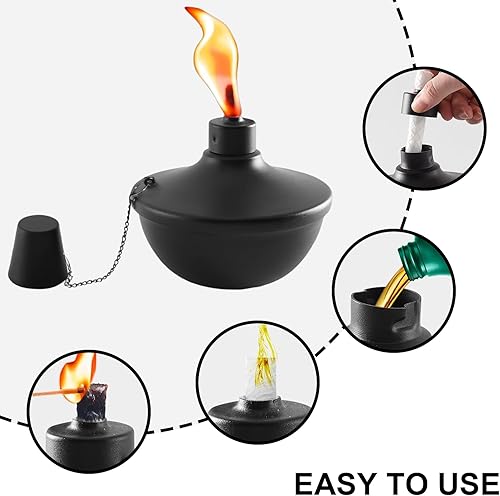 EASY TO USE