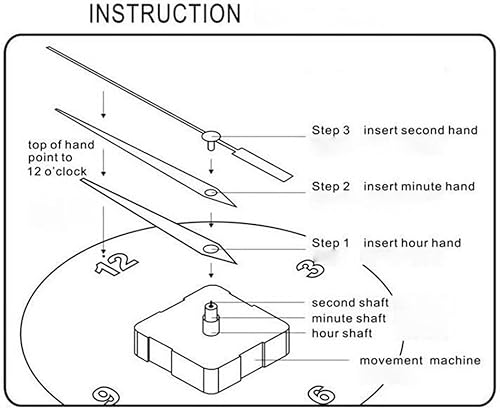 INSTRUCTION

top of hand point to 12 o'clock

Step 3 insert second hand

Step 2 insert minute hand

Step 1 insert hour hand

12

3

second shaft
minute shaft
hour shaft

movement machine

9

6