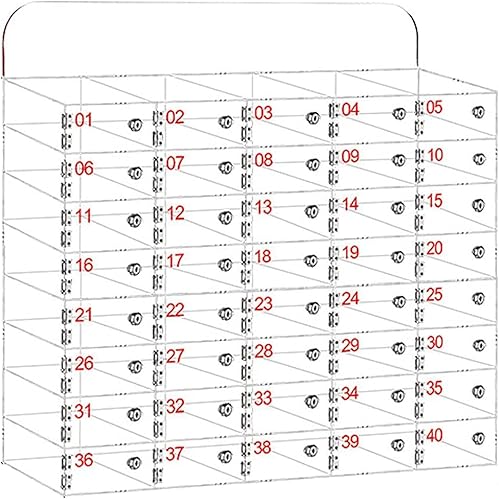 01 02 03 04 05
06 07 08 09 10
11 12 13 14 15
16 17 18 19 20
21 22 23 24 25
26 27 28 29 30
31 32 33 34 35
36 37 38 39 40