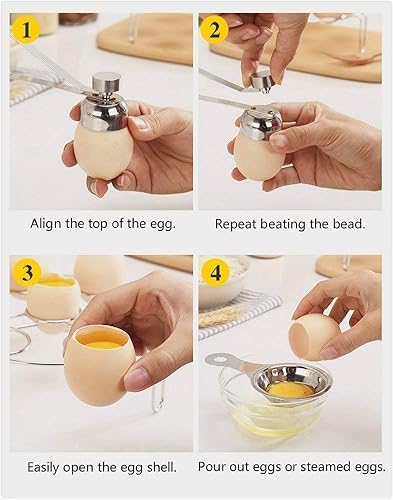 1

Align the top of the egg.

2

Repeat beating the bead.

3

Easily open the egg shell.

4

Pour out eggs or steamed eggs.