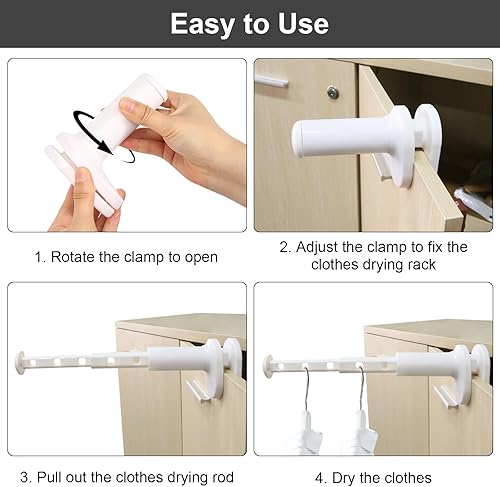 Easy to Use

1. Rotate the clamp to open

2. Adjust the clamp to fix the clothes drying rack

3. Pull out the clothes drying rod

4. Dry the clothes