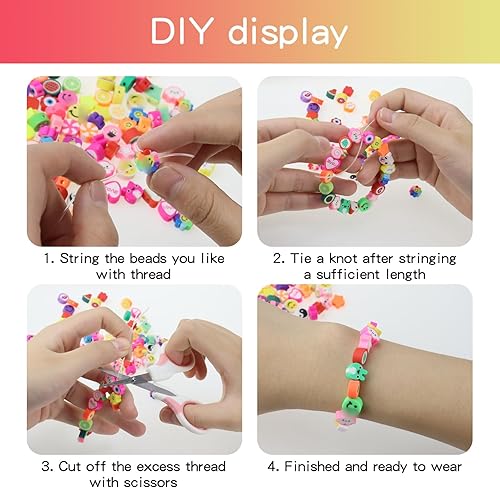 DIY display

1. String the beads you like with thread

2. Tie a knot after stringing a sufficient length

3. Cut off the excess thread with scissors

4. Finished and ready to wear