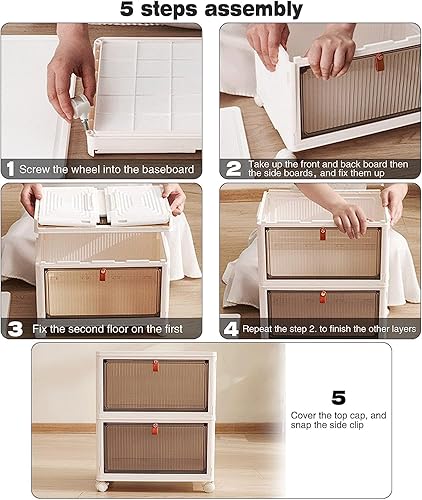 5 steps assembly

1 Screw the wheel into the baseboard

2 Take up the front and back board then the side boards, and fix them up

3 Fix the second floor on the first

4 Repeat the step 2. to finish the other layers

5
Cover the top cap, and snap the side clip