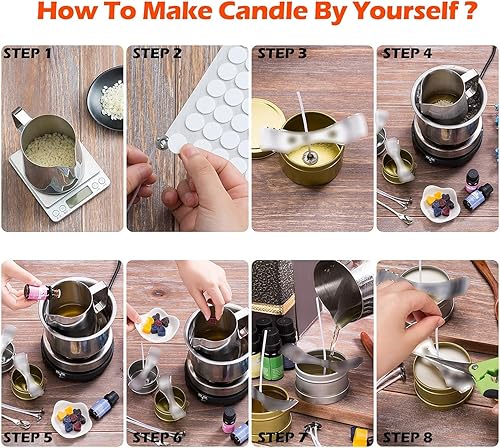 How To Make Candle By Yourself ?

STEP 1

STEP 2

STEP 3

STEP 4

STEP 5

STEP 6

STEP 7

STEP 8