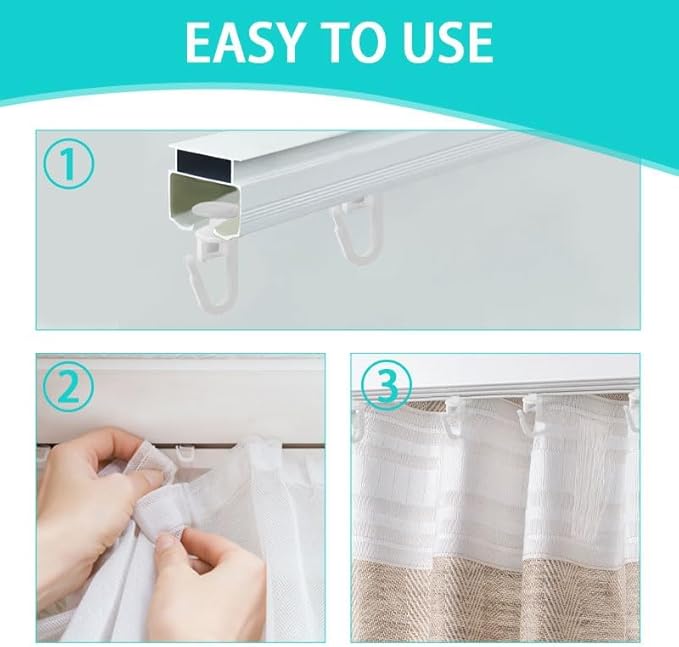 EASY TO USE

1

2

3