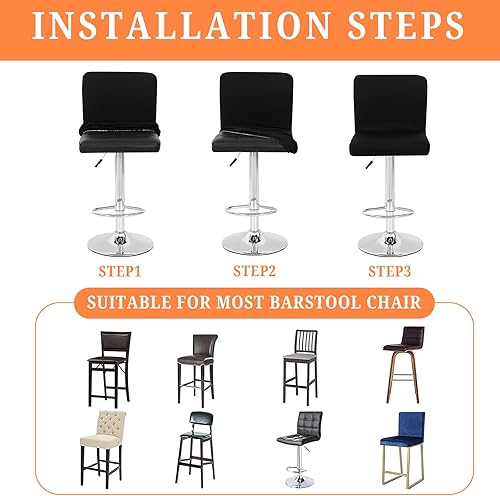 INSTALLATION STEPS

STEP1

STEP2

STEP3

SUITABLE FOR MOST BARSTOOL CHAIR