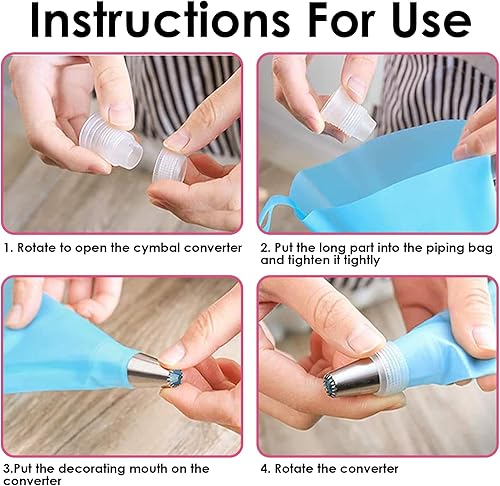 Instructions For Use

1. Rotate to open the cymbal converter

2. Put the long part into the piping bag and tighten it tightly

3.Put the decorating mouth on the converter

4. Rotate the converter