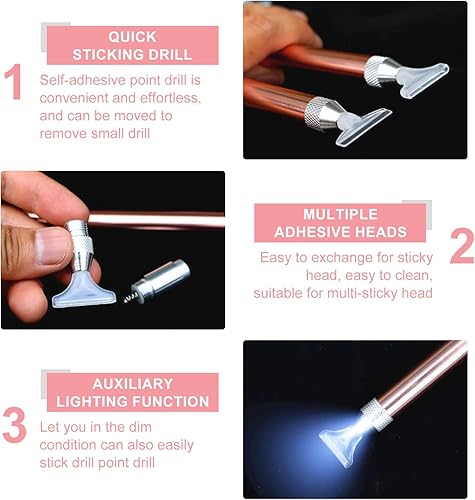 1

QUICK STICKING DRILL

Self-adhesive point drill is convenient and effortless, and can be moved to remove small drill

MULTIPLE ADHESIVE HEADS

2

Easy to exchange for sticky head, easy to clean, suitable for multi-sticky head

3

AUXILIARY LIGHTING FUNCTION

Let you in the dim condition can also easily stick drill point drill