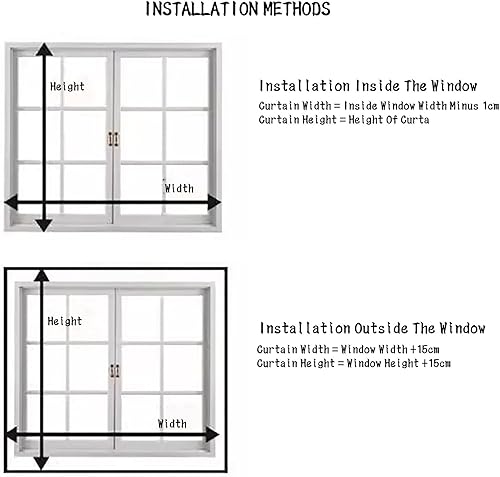 INSTALLATION METHODS

Height

Width

Installation Inside The Window

Curtain Width = Inside Window Width Minus 1cm

Curtain Height = Height Of Curta

Height

Width

Installation Outside The Window

Curtain Width = Window Width +15cm

Curtain Height = Window Height +15cm