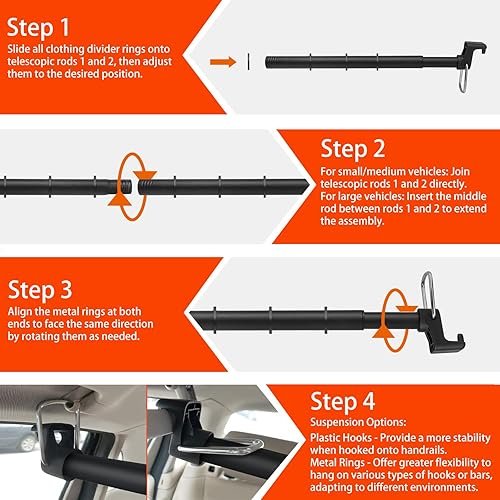 Step 1
Slide all clothing divider rings onto telescopic rods 1 and 2, then adjust them to the desired position.

Step 2
For small/medium vehicles: Join telescopic rods 1 and 2 directly.
For large vehicles: Insert the middle rod between rods 1 and 2 to extend the assembly.

Step 3
Align the metal rings at both ends to face the same direction by rotating them as needed.

Step 4
Suspension Options:
Plastic Hooks - Provide a more stability when hooked onto handrails.
Metal Rings - Offer greater flexibility to hang on various types of hooks or bars, adapting to different environments.