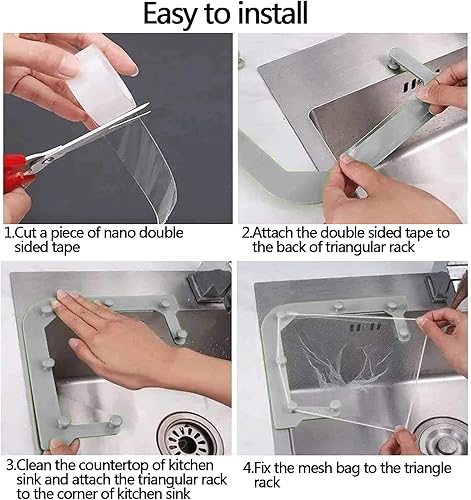 Easy to install

1.Cut a piece of nano double sided tape

2.Attach the double sided tape to the back of triangular rack

3.Clean the countertop of kitchen sink and attach the triangular rack to the corner of kitchen sink

4.Fix the mesh bag to the triangle rack