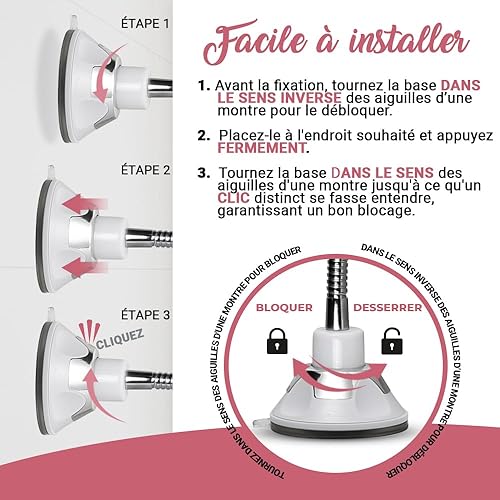 ÉTAPE 1

ÉTAPE 2

ÉTAPE 3

CLIQUEZ

Facile à installer

1. Avant la fixation, tournez la base DANS LE SENS INVERSE des aiguilles d'une montre pour le débloquer.

2. Placez-le à l'endroit souhaité et appuyez FERMEMENT.

3. Tournez la base DANS LE SENS des aiguilles d'une montre jusqu'à ce qu'un CLIC distinct se fasse entendre, garantissant un bon blocage.

TOURNEZ DANS LE SENS DES AIGUILLES D'UNE MONTRE POUR BLOQUER

DANS LE SENS INVERSE DES AIGUILLES D'UNE MONTRE POUR DÉBLOQUER

BLOQUER

DESSERRER