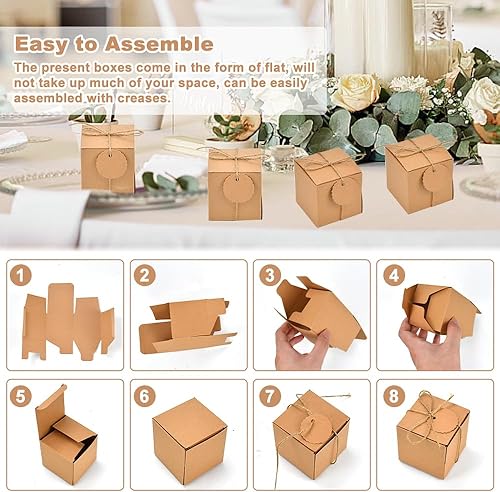 Easy to Assemble
The present boxes come in the form of flat, will not take up much of your space, can be easily assembled with creases.

1
2
3
4
5
6
7
8