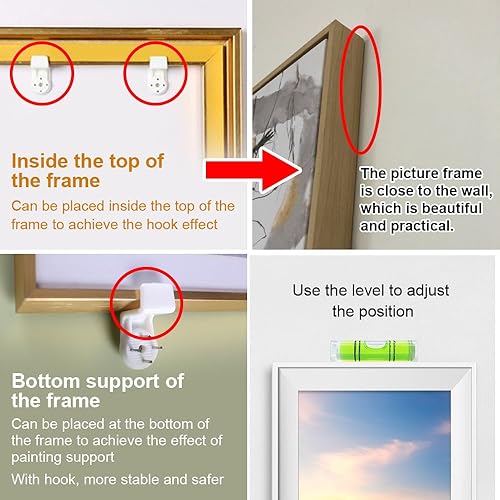 Inside the top of the frame

Can be placed inside the top of the frame to achieve the hook effect

The picture frame is close to the wall, which is beautiful and practical.

Bottom support of the frame

Can be placed at the bottom of the frame to achieve the effect of painting support

With hook, more stable and safer

Use the level to adjust the position