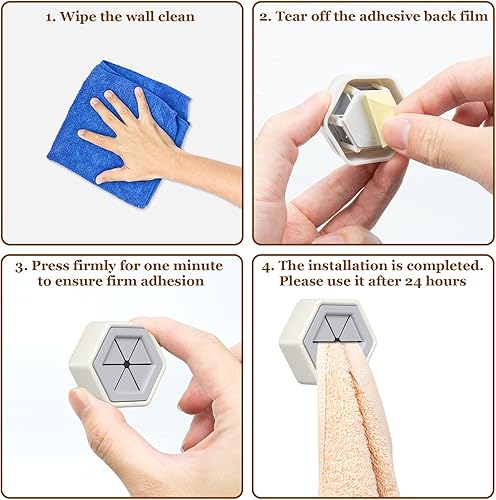 1. Wipe the wall clean

2. Tear off the adhesive back film

3. Press firmly for one minute to ensure firm adhesion

4. The installation is completed. Please use it after 24 hours