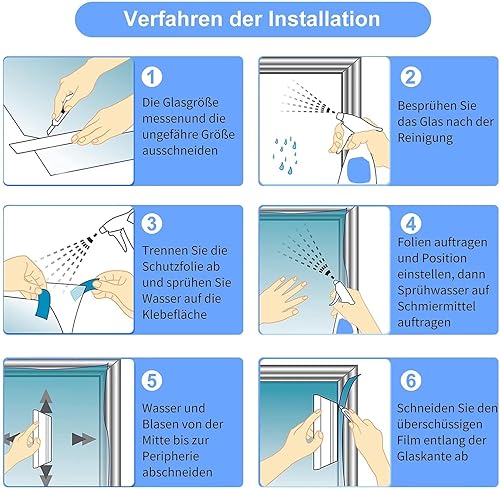 Verfahren der Installation

1
Die Glasgröße messenund die ungefähre Größe ausschneiden

2
Besprühen Sie das Glas nach der Reinigung

3
Trennen Sie die Schutzfolie ab und sprühen Sie Wasser auf die Klebefläche

4
Folien auftragen und Position einstellen, dann Sprühwasser auf Schmiermittel auftragen

5
Wasser und Blasen von der Mitte bis zur Peripherie abschneiden

6
Schneiden Sie den überschüssigen Film entlang der Glaskante ab