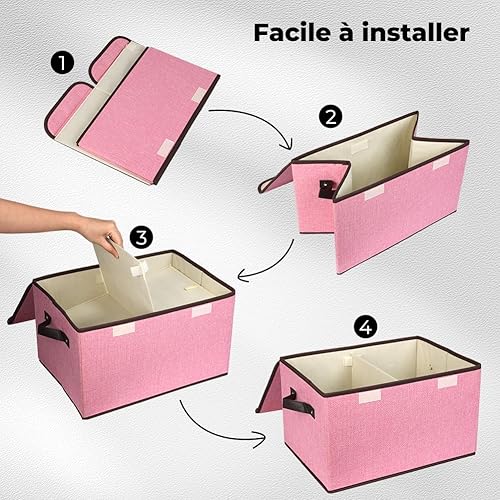 Facile à installer

1

2

3

4