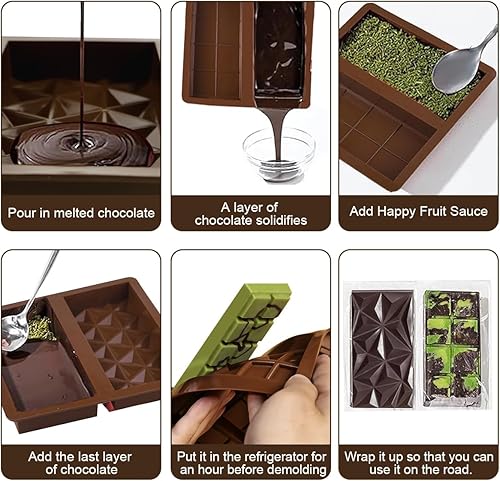 Pour in melted chocolate

A layer of chocolate solidifies

Add Happy Fruit Sauce

Add the last layer of chocolate

Put it in the refrigerator for an hour before demolding

Wrap it up so that you can use it on the road.