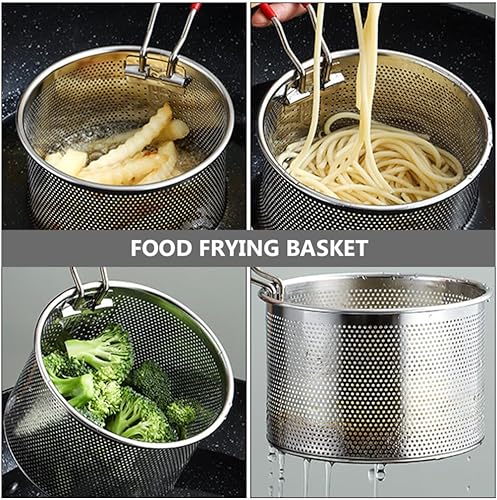 FOOD FRYING BASKET