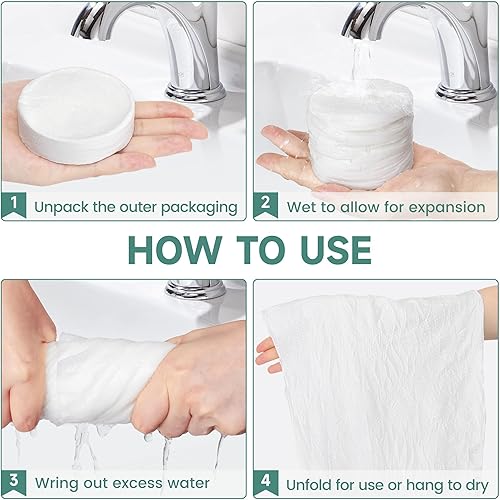 1 Unpack the outer packaging

2 Wet to allow for expansion

HOW TO USE

3 Wring out excess water

4 Unfold for use or hang to dry