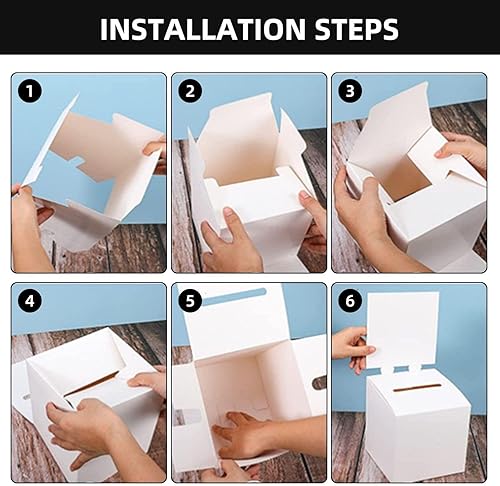 INSTALLATION STEPS

1

2

3

4

5

6