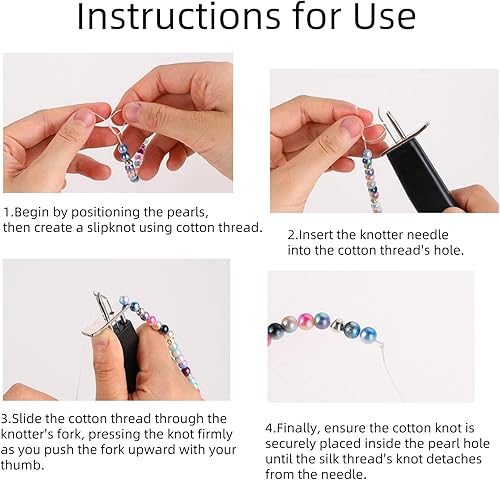 Instructions for Use

1.Begin by positioning the pearls, then create a slipknot using cotton thread.

2.Insert the knotter needle into the cotton thread's hole.

3.Slide the cotton thread through the knotter's fork, pressing the knot firmly as you push the fork upward with your thumb.

4.Finally, ensure the cotton knot is securely placed inside the pearl hole until the silk thread's knot detaches from the needle.