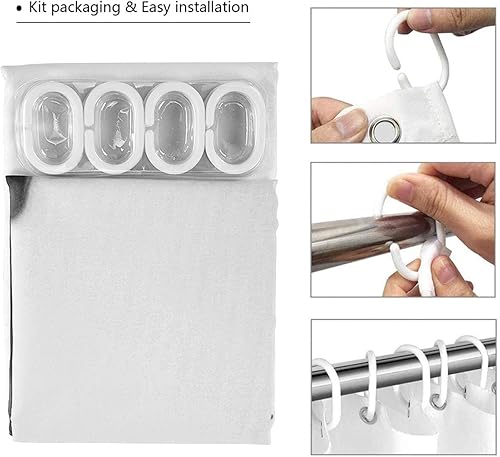 • Kit packaging & Easy installation