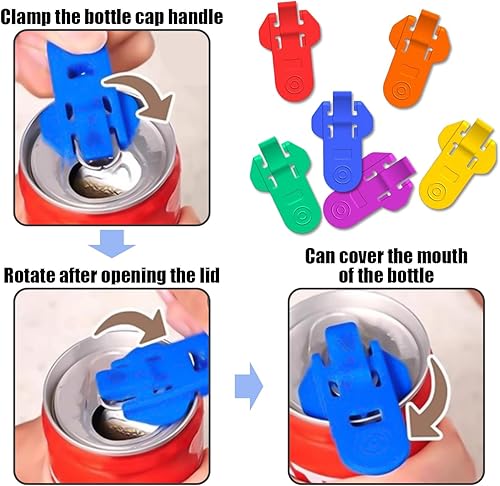 Clamp the bottle cap handle

Rotate after opening the lid

Can cover the mouth of the bottle