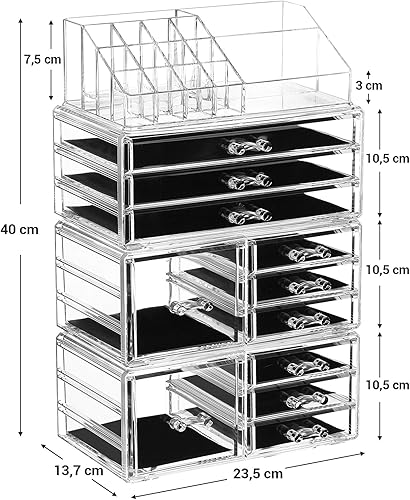 7,5 cm

3 cm

10,5 cm

40 cm

10,5 cm

10,5 cm

13,7 cm

23,5 cm