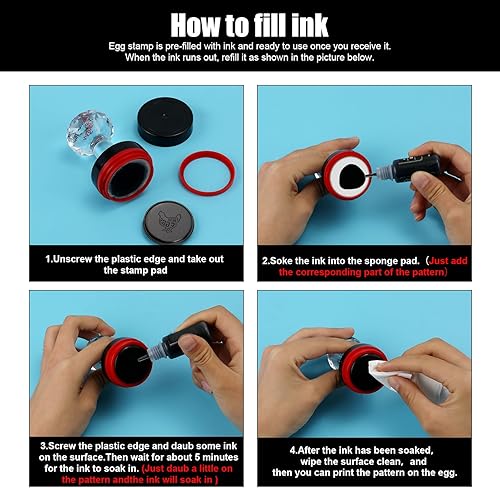 How to fill ink

Egg stamp is pre-filled with ink and ready to use once you receive it. When the ink runs out, refill it as shown in the picture below.

1.Unscrew the plastic edge and take out the stamp pad

2.Soke the ink into the sponge pad. (Just add the corresponding part of the pattern)

3.Screw the plastic edge and daub some ink on the surface.Then wait for about 5 minutes for the ink to soak in. (Just daub a little on the pattern andthe ink will soak in )

4.After the ink has been soaked, wipe the surface clean, and then you can print the pattern on the egg.