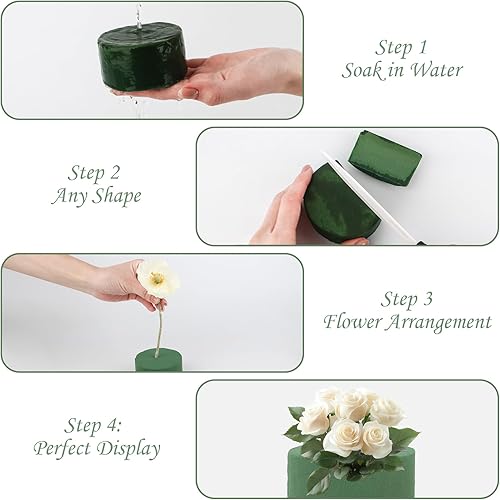 Step 1
Soak in Water

Step 2
Any Shape

Step 3
Flower Arrangement

Step 4:
Perfect Display