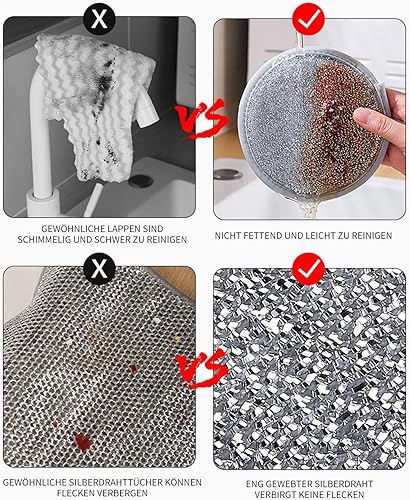 X

VS

GEWÖHNLICHE LAPPEN SIND SCHIMMELIG UND SCHWER ZU REINIGEN

NICHT FETTEND UND LEICHT ZU REINIGEN

X

VS

GEWÖHNLICHE SILBERDRAHTTÜCHER KÖNNEN FLECKEN VERBERGEN

ENG GEWEBTER SILBERDRAHT VERBIRGT KEINE FLECKEN