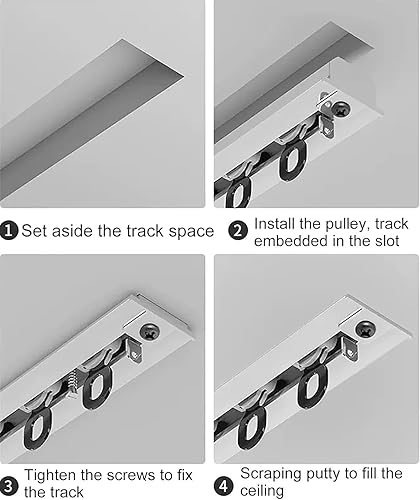 1 Set aside the track space

2 Install the pulley, track embedded in the slot

3 Tighten the screws to fix the track

4 Scraping putty to fill the ceiling