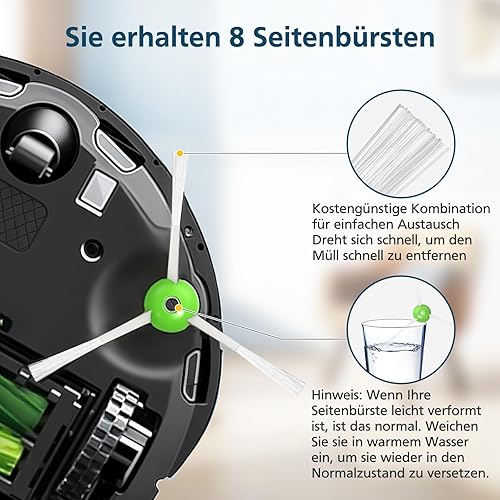 Sie erhalten 8 Seitenbürsten

Kostengünstige Kombination für einfachen Austausch
Dreht sich schnell, um den Müll schnell zu entfernen

Hinweis: Wenn Ihre Seitenbürste leicht verformt ist, ist das normal. Weichen Sie sie in warmem Wasser ein, um sie wieder in den Normalzustand zu versetzen.