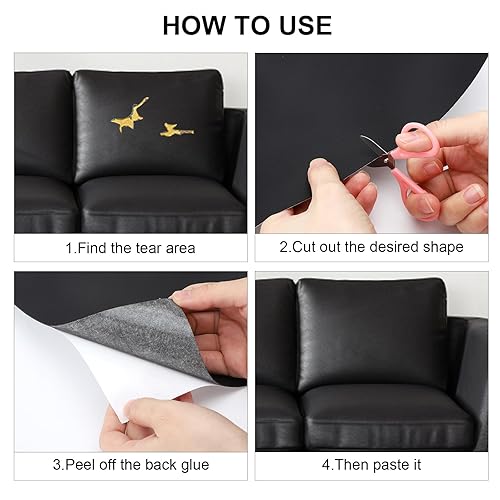 HOW TO USE

1.Find the tear area

2.Cut out the desired shape

3.Peel off the back glue

4.Then paste it