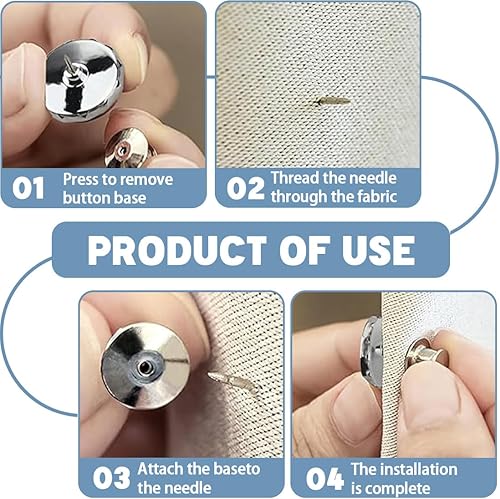 01 Press to remove button base

02 Thread the needle through the fabric

PRODUCT OF USE

03 Attach the baseto the needle

04 The installation is complete