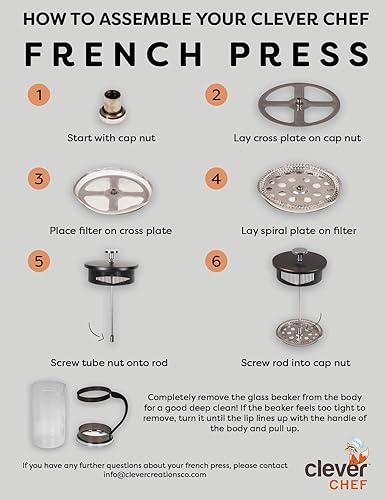 HOW TO ASSEMBLE YOUR CLEVER CHEF

FRENCH PRESS

1

Start with cap nut

2

Lay cross plate on cap nut

3

Place filter on cross plate

4

Lay spiral plate on filter

5

Screw tube nut onto rod

6

Screw rod into cap nut

Completely remove the glass beaker from the body for a good deep clean! If the beaker feels too tight to remove, turn it until the lip lines up with the handle of the body and pull up.

If you have any further questions about your french press, please contact info@clevercreationsco.com

clever CHEF