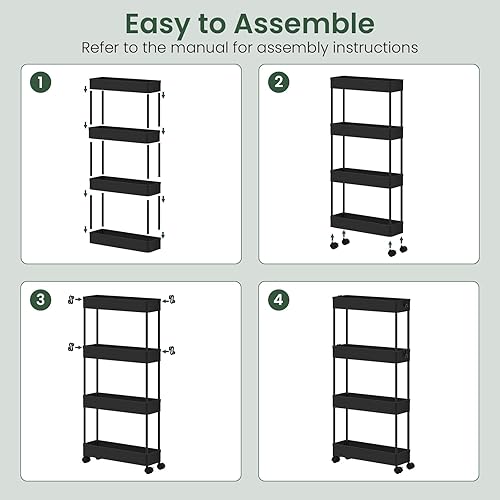 Easy to Assemble
Refer to the manual for assembly instructions

1

2

3

4