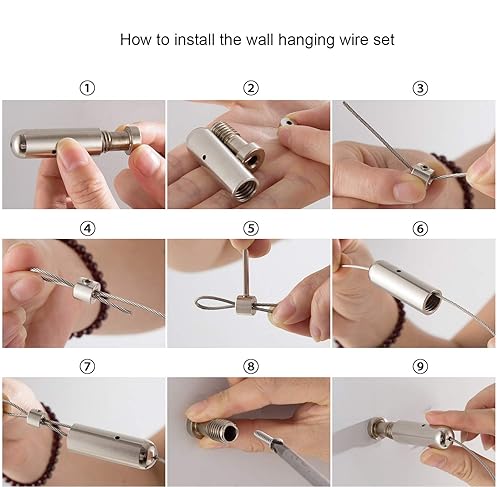 How to install the wall hanging wire set

①

②

③

④

⑤

⑥

⑦

⑧

⑨