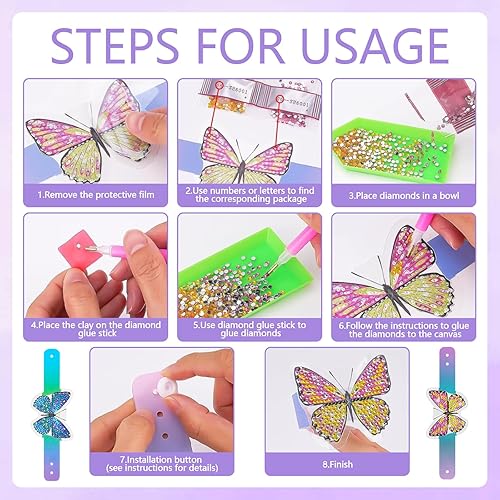 STEPS FOR USAGE

1.Remove the protective film

2.Use numbers or letters to find the corresponding package

3.Place diamonds in a bowl

4.Place the clay on the diamond glue stick

5.Use diamond glue stick to glue diamonds

6.Follow the instructions to glue the diamonds to the canvas

7.Installation button (see instructions for details)

8.Finish