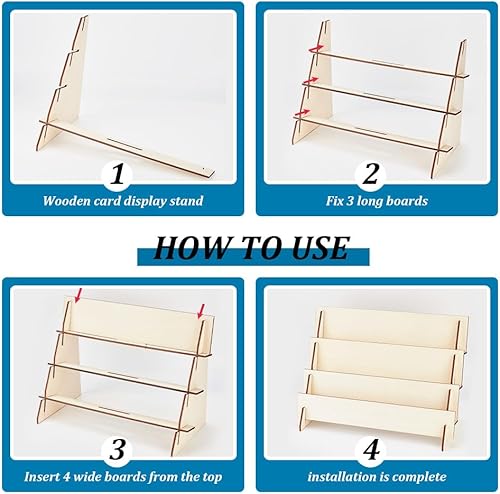 1
Wooden card display stand

2
Fix 3 long boards

HOW TO USE

3
Insert 4 wide boards from the top

4
installation is complete