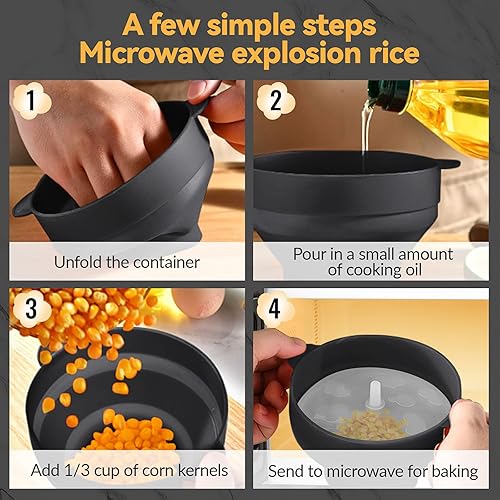 A few simple steps
Microwave explosion rice

1
Unfold the container

2
Pour in a small amount of cooking oil

3
Add 1/3 cup of corn kernels

4
Send to microwave for baking