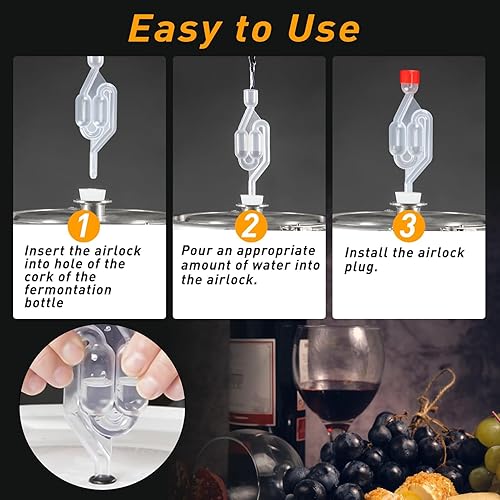 Easy to Use

1

Insert the airlock into hole of the cork of the fermontation bottle

2

Pour an appropriate amount of water into the airlock.

3

Install the airlock plug.