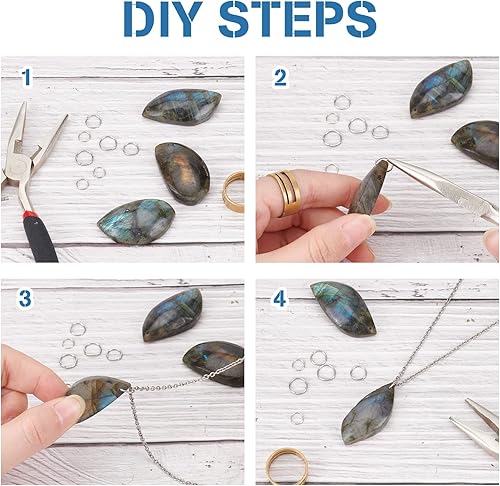 DIY STEPS

1

2

3

4