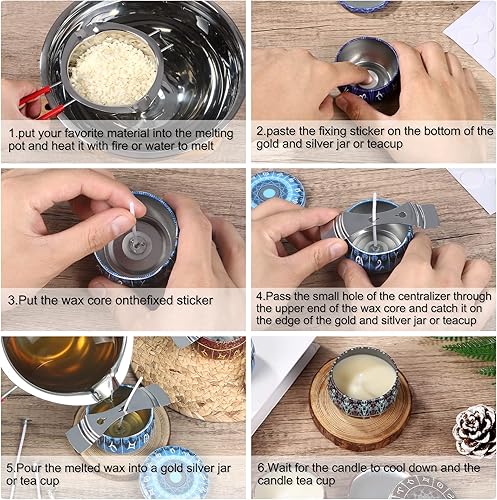 1.put your favorite material into the melting pot and heat it with fire or water to melt

2.paste the fixing sticker on the bottom of the gold and silver jar or teacup

3.Put the wax core onthefixed sticker

4.Pass the small hole of the centralizer through the upper end of the wax core and catch it on the edge of the gold and sitlver jar or teacup

5.Pour the melted wax into a gold silver jar or tea cup

6.Wait for the candle to cool down and the candle tea cup