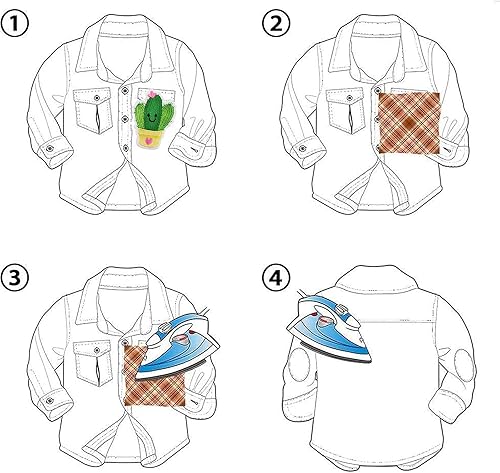 1

2

3

4