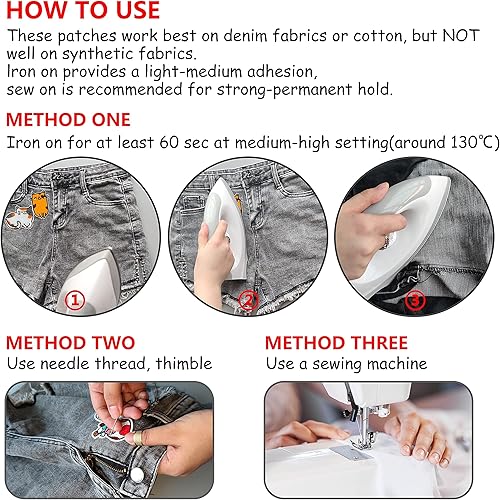 HOW TO USE

These patches work best on denim fabrics or cotton, but NOT well on synthetic fabrics.
Iron on provides a light-medium adhesion,
sew on is recommended for strong-permanent hold.

METHOD ONE

Iron on for at least 60 sec at medium-high setting(around 130℃)

①

②

③

METHOD TWO

Use needle thread, thimble

METHOD THREE

Use a sewing machine