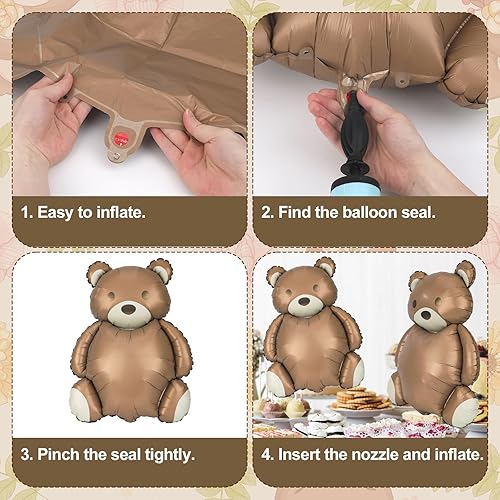 1. Easy to inflate.

2. Find the balloon seal.

3. Pinch the seal tightly.

4. Insert the nozzle and inflate.