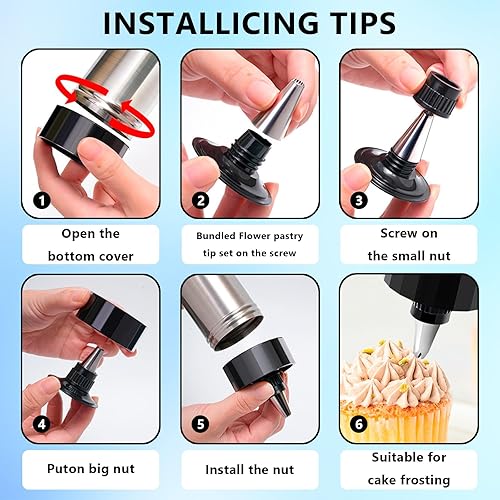 INSTALLICING TIPS

1

Open the bottom cover

2

Bundled Flower pastry tip set on the screw

3

Screw on the small nut

4

Puton big nut

5

Install the nut

6

Suitable for cake frosting